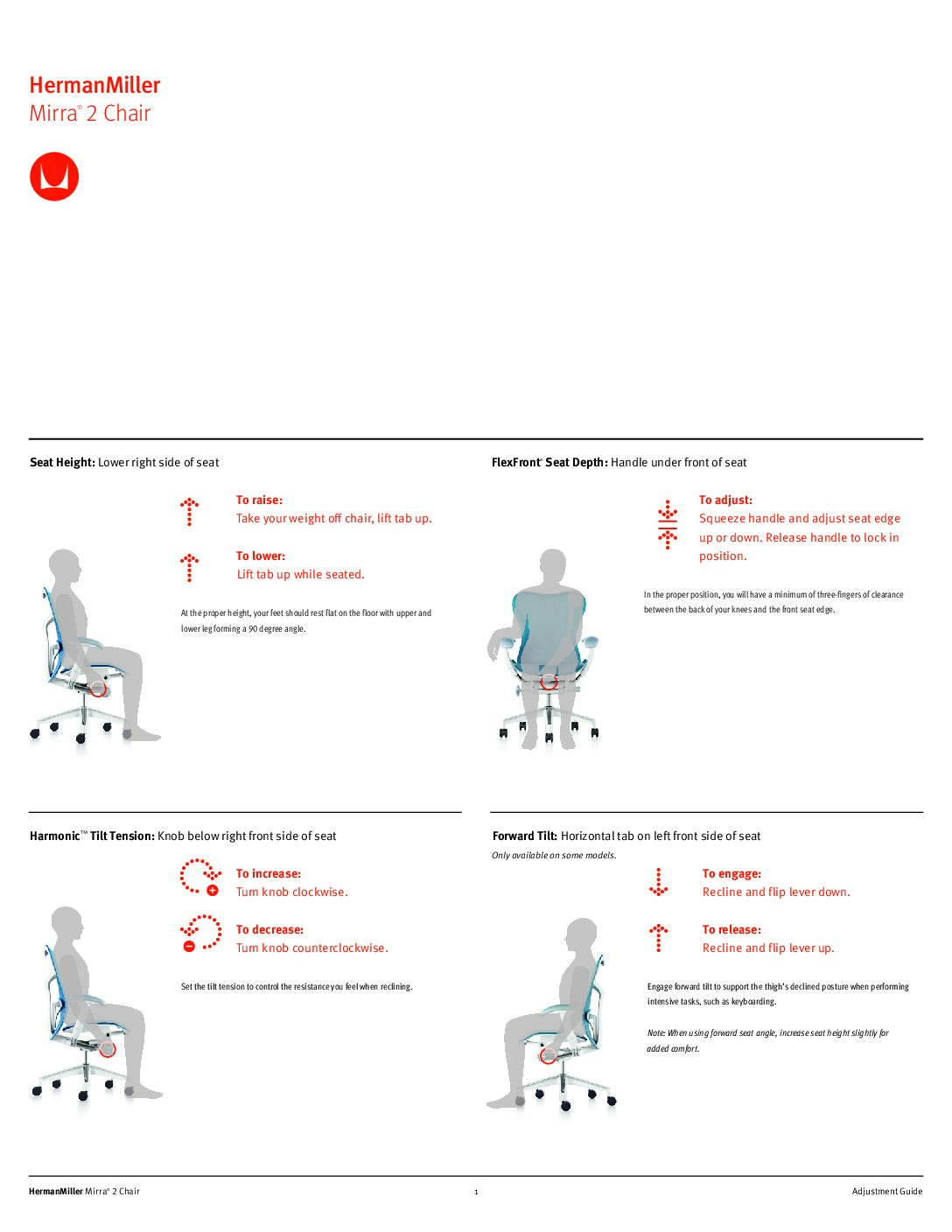 HermanMiller
Mirra® 2 Chair

Seat Height: Lower right side of seat

To raise:
Take your weight off chair, lift tab up.

To lower:
Lift tab up while seated.

At the proper height, your feet should rest flat on the floor with upper and lower leg forming a 90 degree angle.

FlexFront® Seat Depth: Handle under front of seat

To adjust:
Squeeze handle and adjust seat edge up or down. Release handle to lock in position.

In the proper position, you will have a minimum of three-fingers of clearance between the back of your knees and the front seat edge.

Harmonic™ Tilt Tension: Knob below right front side of seat

To increase:
Turn knob clockwise.

To decrease:
Turn knob counterclockwise.

Set the tilt tension to control the resistance you feel when reclining.

Forward Tilt: Horizontal tab on left front side of seat
Only available on some models.

To engage:
Recline and flip lever down.

To release:
Recline and flip lever up.

Engage forward tilt to support the thigh's declined posture when performing intensive tasks, such as keyboarding.

Note: When using forward seat angle, increase seat height slightly for added comfort.

HermanMiller Mirra® 2 Chair 1 Adjustment Guide