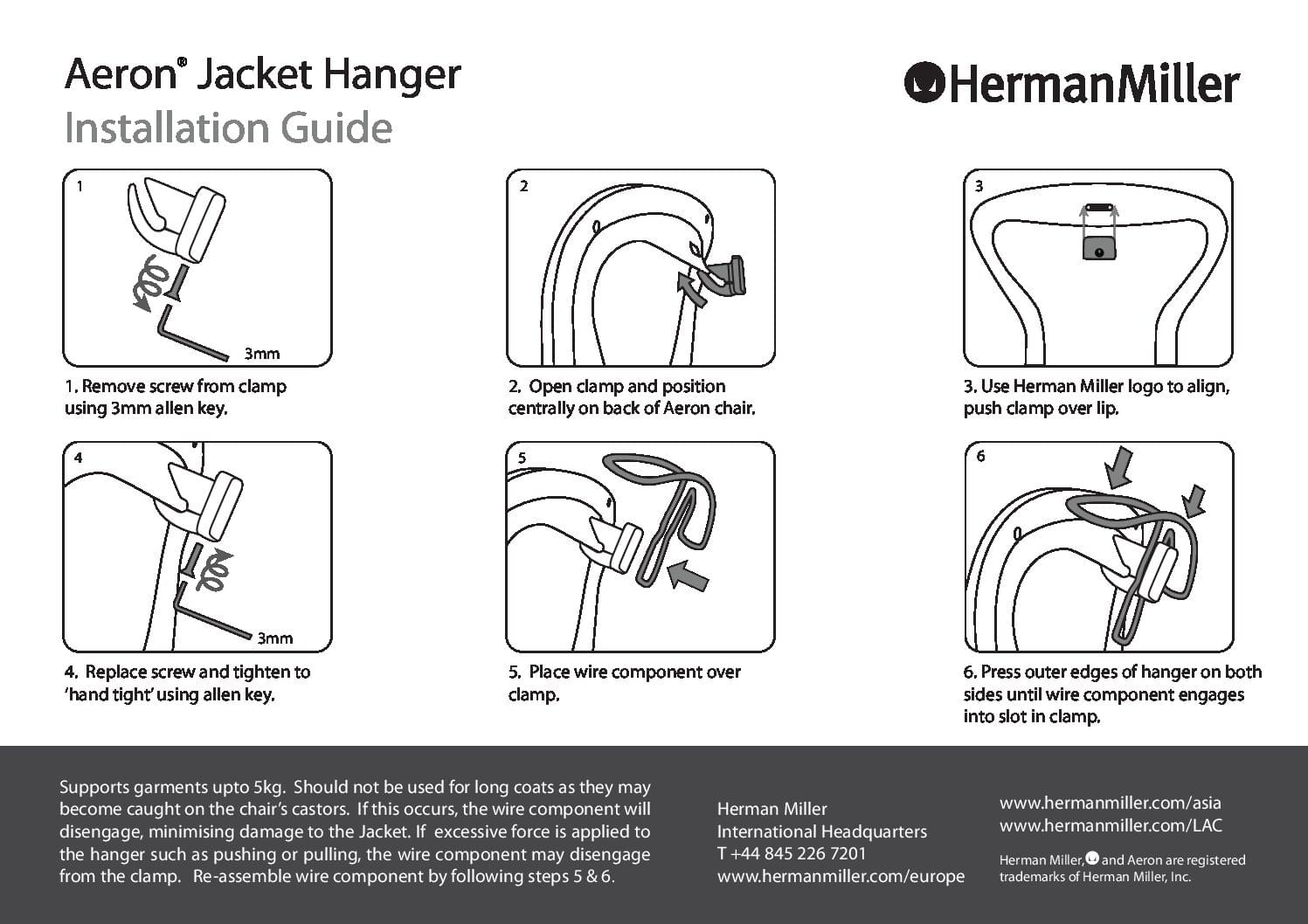 Aeron® Jacket Hanger
Installation Guide

HermanMiller

1

3mm

1. Remove screw from clamp using 3mm allen key.

2

2. Open clamp and position centrally on back of Aeron chair.

3

3. Use Herman Miller logo to align, push clamp over lip.

4

3mm

4. Replace screw and tighten to 'hand tight' using allen key.

5

5. Place wire component over clamp.

6

6. Press outer edges of hanger on both sides until wire component engages into slot in clamp.

Supports garments upto 5kg. Should not be used for long coats as they may become caught on the chair's castors. If this occurs, the wire component will disengage, minimising damage to the Jacket. If excessive force is applied to the hanger such as pushing or pulling, the wire component may disengage from the clamp. Re-assemble wire component by following steps 5 & 6.

Herman Miller
International Headquarters
T +44 845 226 7201
www.hermanmiller.com/europe

www.hermanmiller.com/asia
www.hermanmiller.com/LAC

Herman Miller, and Aeron are registered trademarks of Herman Miller, Inc.